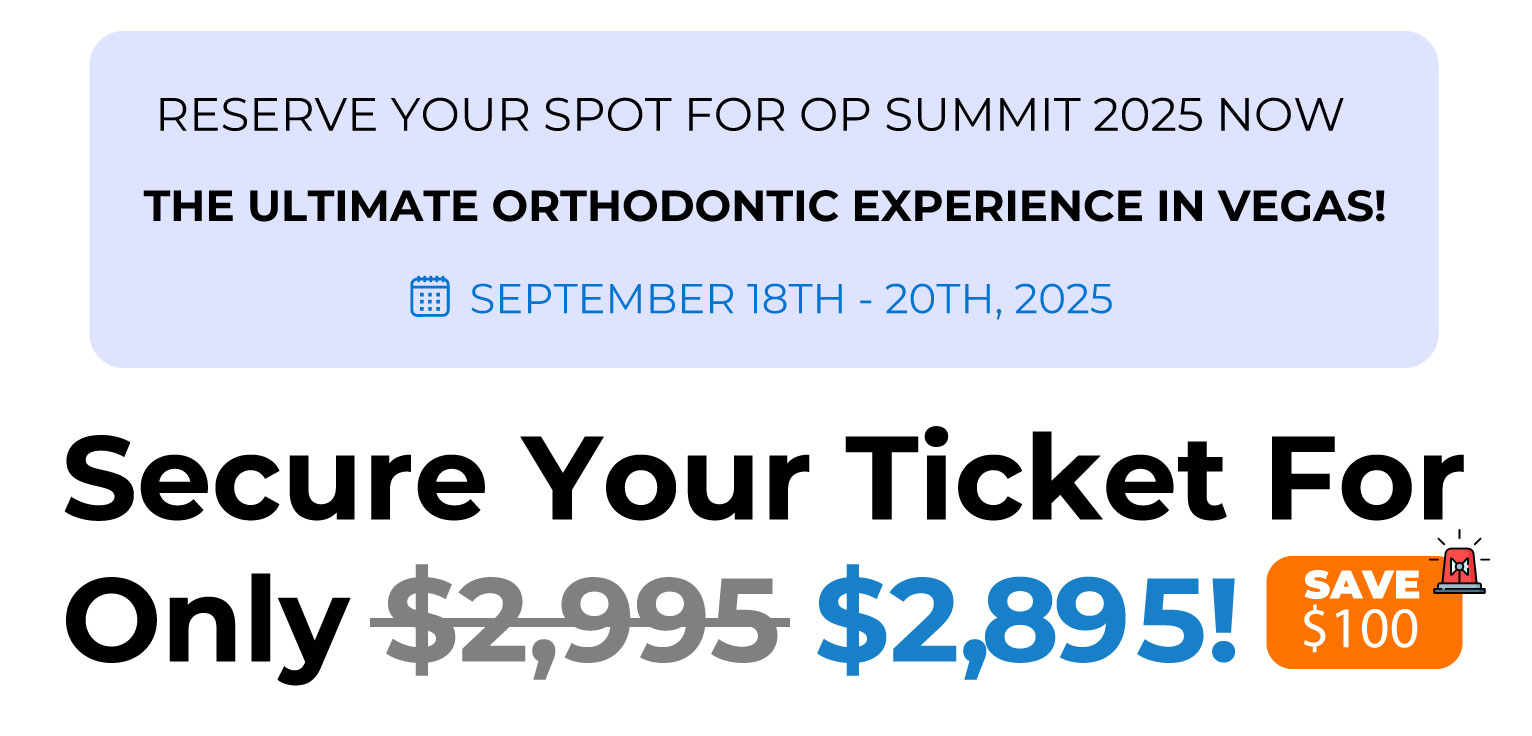 RESERVE YOUR SPOT FOR OP SUMMIT 2025 NOW

THE ULTIMATE ORTHODONTIC EXPERIENCE IN VEGAS!

SEPTEMBER 18TH - 20TH, 2025

Secure Your Ticket For Only $2,995 $2,895!

SAVE
$100