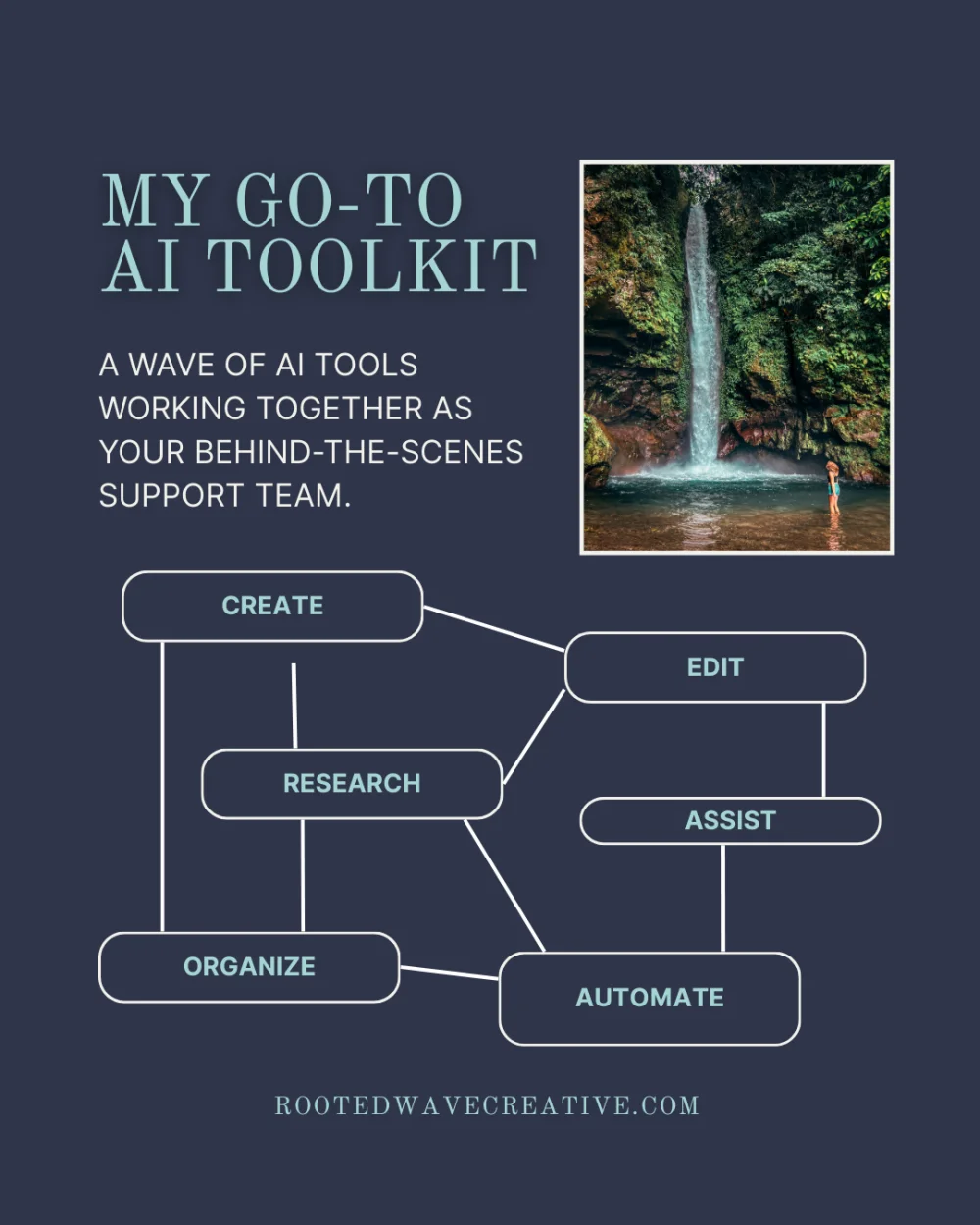 MY GO-TO AI TOOLKIT

A WAVE OF AI TOOLS WORKING TOGETHER AS YOUR BEHIND-THE-SCENES SUPPORT TEAM.

CREATE

EDIT

RESEARCH

ASSIST

ORGANIZE

AUTOMATE

ROOTEDWAVECREATIVE.COM