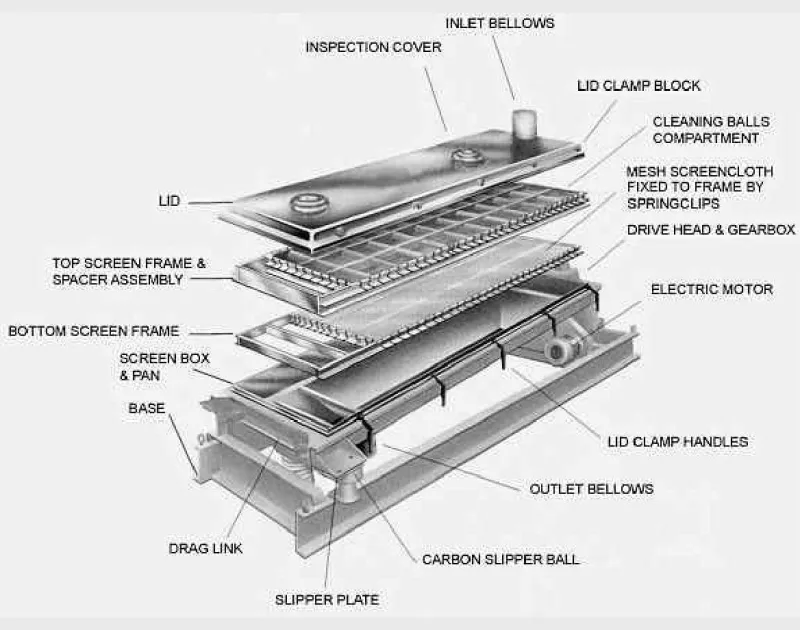 INLET BELLOWS

INSPECTION COVER

LID CLAMP BLOCK

CLEANING BALLS COMPARTMENT

MESH SCREENCLOTH FIXED TO FRAME BY SPRINGCLIPS

LID

DRIVE HEAD & GEARBOX

TOP SCREEN FRAME & SPACER ASSEMBLY

ELECTRIC MOTOR

BOTTOM SCREEN FRAME

SCREEN BOX & PAN

BASE

LID CLAMP HANDLES

OUTLET BELLOWS

DRAG LINK

CARBON SLIPPER BALL

SLIPPER PLATE