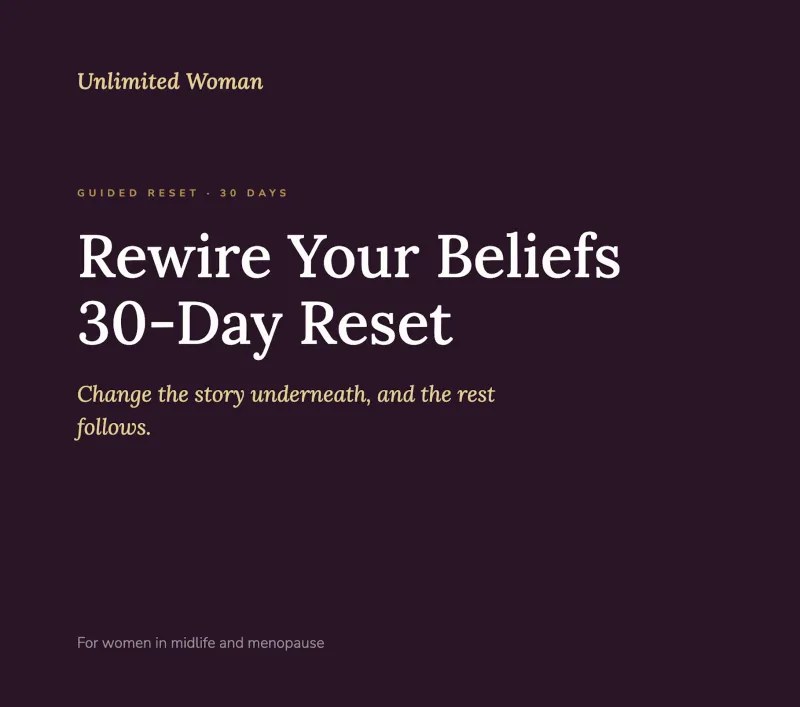 Unlimited Woman

GUIDED RESET · 30 DAYS

Rewire Your Beliefs
30-Day Reset

Change the story underneath, and the rest follows.

For women in midlife and menopause