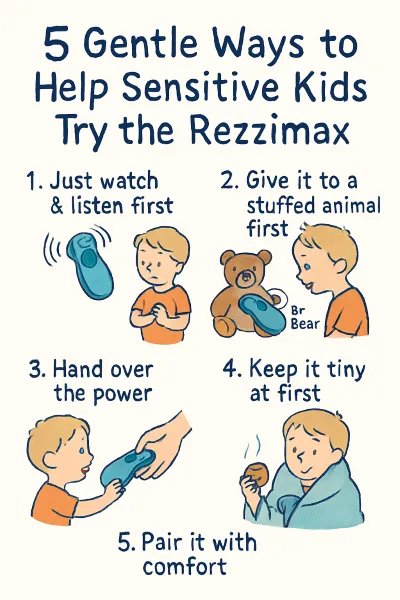 5 Gentle Ways to Help Sensitive Kids Try the Rezzimax

1. Just watch & listen first

2. Give it to a stuffed animal first

Br Bear

3. Hand over the power

4. Keep it tiny at first

5. Pair it with comfort