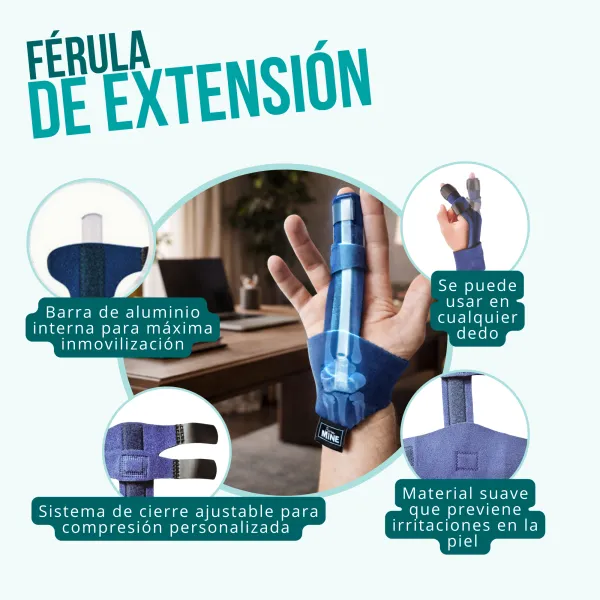 FÉRULA
DE EXTENSIÓN

Barra de aluminio interna para máxima inmovilización

Se puede usar en cualquier dedo

MINE

Sistema de cierre ajustable para compresión personalizada

Material suave que previene irritaciones en la piel