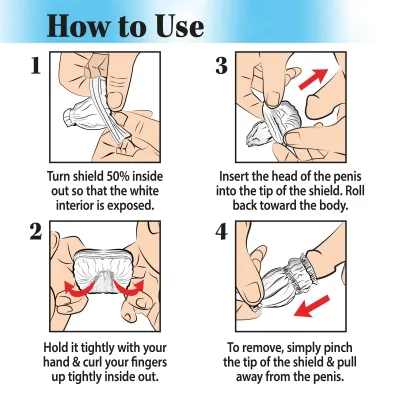 How to Use

1

Turn shield 50% inside out so that the white interior is exposed.

2

Hold it tightly with your hand & curl your fingers up tightly inside out.

3

Insert the head of the penis into the tip of the shield. Roll back toward the body.

4

To remove, simply pinch the tip of the shield & pull away from the penis.