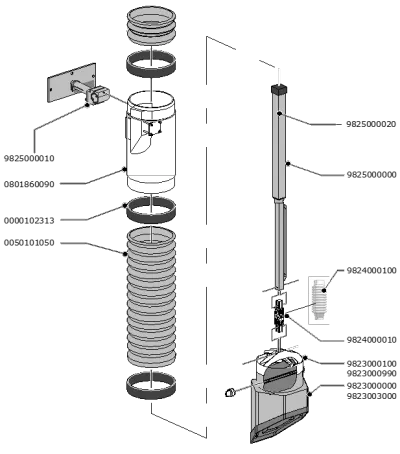 9825000010
0801860090
0000102313
0050101050
9825000020
9825000000
9824000100
9824000010
9823000100
9823000990
9823000000
9823003000