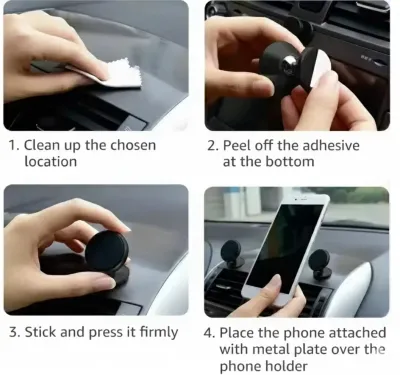 1. Clean up the chosen location

2. Peel off the adhesive at the bottom

3. Stick and press it firmly

4. Place the phone attached with metal plate over the phone holder