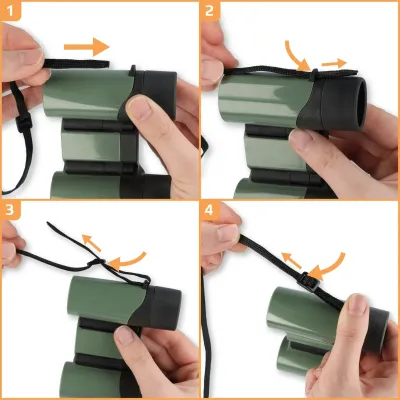 1

2

3

4