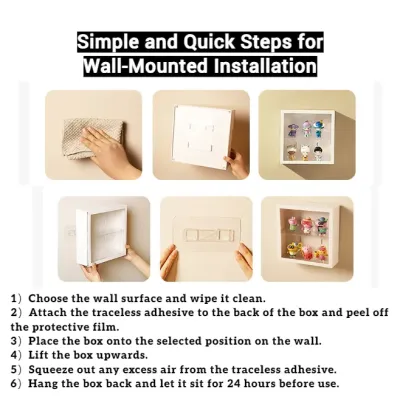 Simple and Quick Steps for Wall-Mounted Installation

1) Choose the wall surface and wipe it clean.
2) Attach the traceless adhesive to the back of the box and peel off the protective film.
3) Place the box onto the selected position on the wall.
4) Lift the box upwards.
5) Squeeze out any excess air from the traceless adhesive.
6) Hang the box back and let it sit for 24 hours before use.