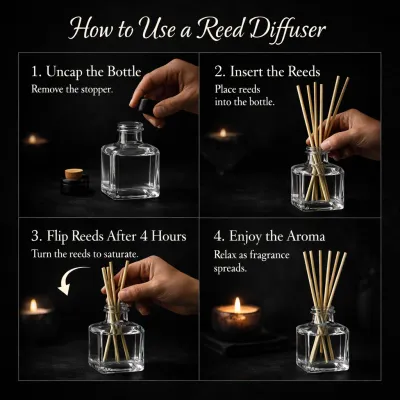 How to Use a Reed Diffuser

1. Uncap the Bottle
Remove the stopper.

2. Insert the Reeds
Place reeds into the bottle.

3. Flip Reeds After 4 Hours
Turn the reeds to saturate.

4. Enjoy the Aroma
Relax as fragrance spreads.