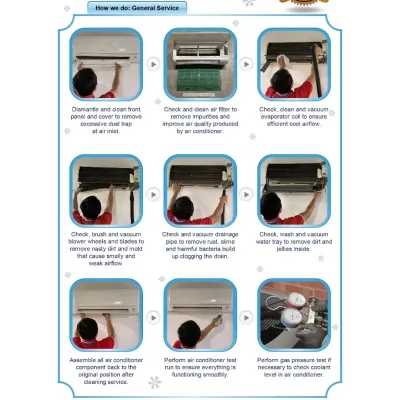 How we do: General Service

Dismantle and clean front panel and cover to remove excessive dust trap at air inlet.

Check and clean air filter to remove impurities and improve air quality produced by air conditioner.

Check, clean and vacuum evaporator coil to ensure efficient cool airflow.

Check, brush and vacuum blower wheels and blades to remove nasty dirt and mold that cause smelly and weak airflow.

Check and vacuum drainage pipe to remove rust, slime and harmful bacteria build up clogging the drain.

Check, wash and vacuum water tray to remove dirt and jellies inside.

Assemble all air conditioner component back to the original position after cleaning service.

Perform air conditioner test run to ensure everything is functioning smoothly.

Perform gas pressure test if necessary to check coolant level in air conditioner.