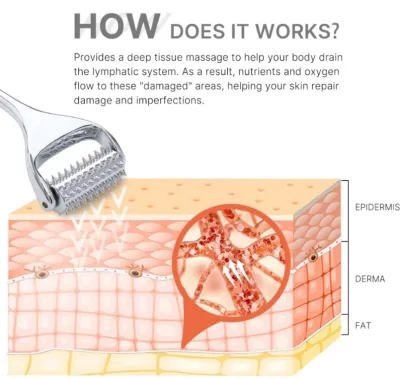 HOW DOES IT WORKS?

Provides a deep tissue massage to help your body drain the lymphatic system. As a result, nutrients and oxygen flow to these "damaged" areas, helping your skin repair damage and imperfections.

EPIDERMIS

DERMA

FAT