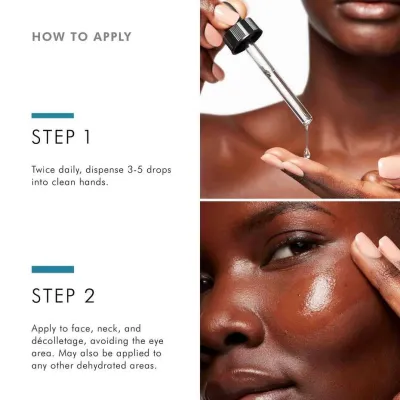 HOW TO APPLY

STEP 1

Twice daily, dispense 3-5 drops into clean hands.

STEP 2

Apply to face, neck, and décolletage, avoiding the eye area. May also be applied to any other dehydrated areas.