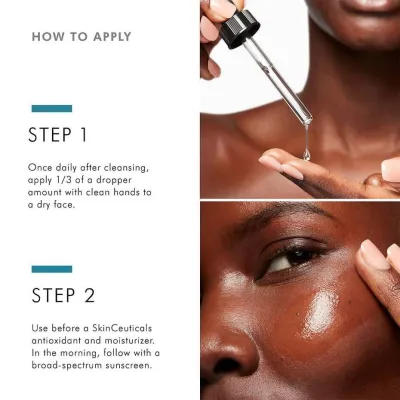 HOW TO APPLY

STEP 1

Once daily after cleansing, apply 1/3 of a dropper amount with clean hands to a dry face.

STEP 2

Use before a SkinCeuticals antioxidant and moisturizer. In the morning, follow with a broad-spectrum sunscreen.