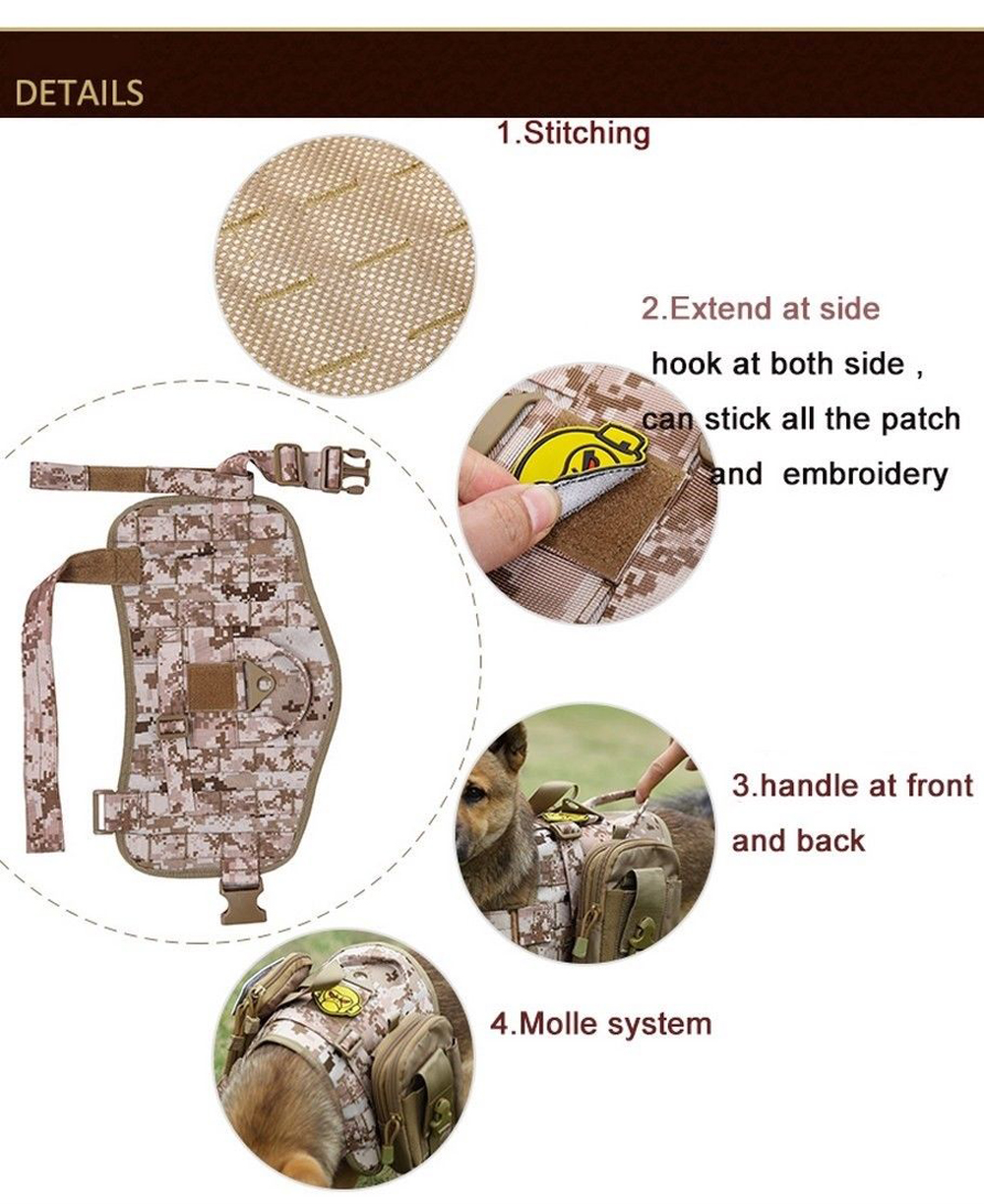 DETAILS

1.Stitching

2.Extend at side

hook at both side ,
can stick all the patch
and embroidery

3.handle at front
and back

4.Molle system