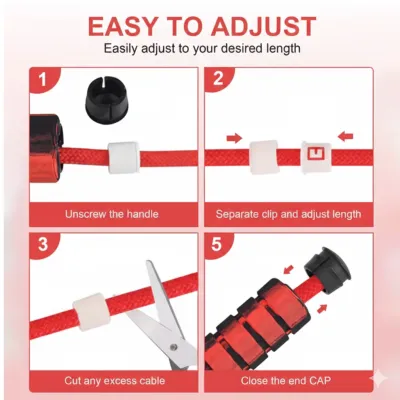 EASY TO ADJUST

Easily adjust to your desired length

1

Unscrew the handle

2

Separate clip and adjust length

3

Cut any excess cable

5

Close the end CAP