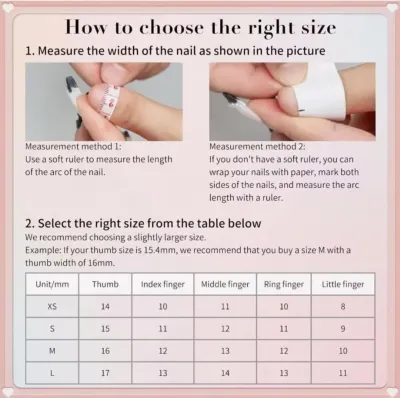 How to choose the right size

1. Measure the width of the nail as shown in the picture

Measurement method 1:
Use a soft ruler to measure the length of the arc of the nail.

Measurement method 2:
If you don't have a soft ruler, you can wrap your nails with paper, mark both sides of the nails, and measure the arc length with a ruler.

2. Select the right size from the table below

We recommend choosing a slightly larger size.
Example: If your thumb size is 15.4mm, we recommend that you buy a size M with a thumb width of 16mm.

| Unit/mm | Thumb | Index finger | Middle finger | Ring finger | Little finger |
|---|---|---|---|---|---|
| XS | 14 | 10 | 11 | 10 | 8 |
| S | 15 | 11 | 12 | 11 | 9 |
| M | 16 | 12 | 13 | 12 | 10 |
| L | 17 | 13 | 14 | 13 | 11 |