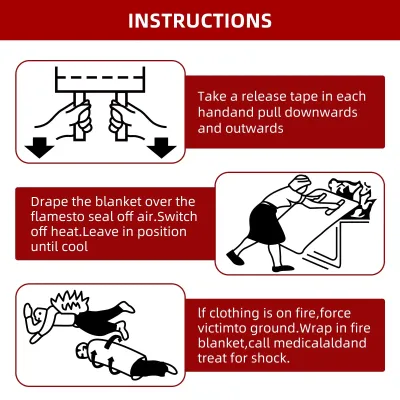 INSTRUCTIONS

Take a release tape in each handand pull downwards and outwards

Drape the blanket over the flamesto seal off air.Switch off heat.Leave in position until cool

lf clothing is on fire,force victimto ground.Wrap in fire blanket,call medicalaldand treat for shock.