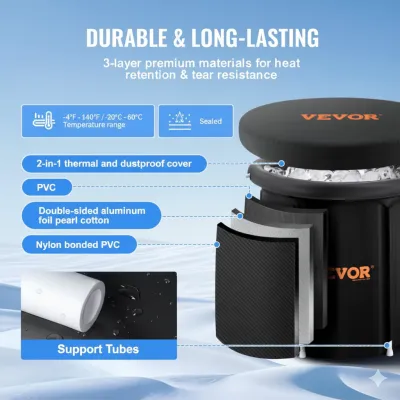 DURABLE & LONG-LASTING

3-layer premium materials for heat retention & tear resistance

-4°F - 140°F / -20°C - 60°C
Temperature range

Sealed

VEVOR

2-in-1 thermal and dustproof cover

PVC

Double-sided aluminum foil pearl cotton

Nylon bonded PVC

VEVOR

Support Tubes