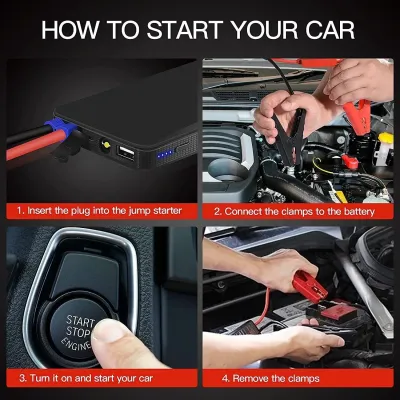 HOW TO START YOUR CAR

1. Insert the plug into the jump starter

2. Connect the clamps to the battery

START STOP ENGINE

3. Turn it on and start your car

4. Remove the clamps