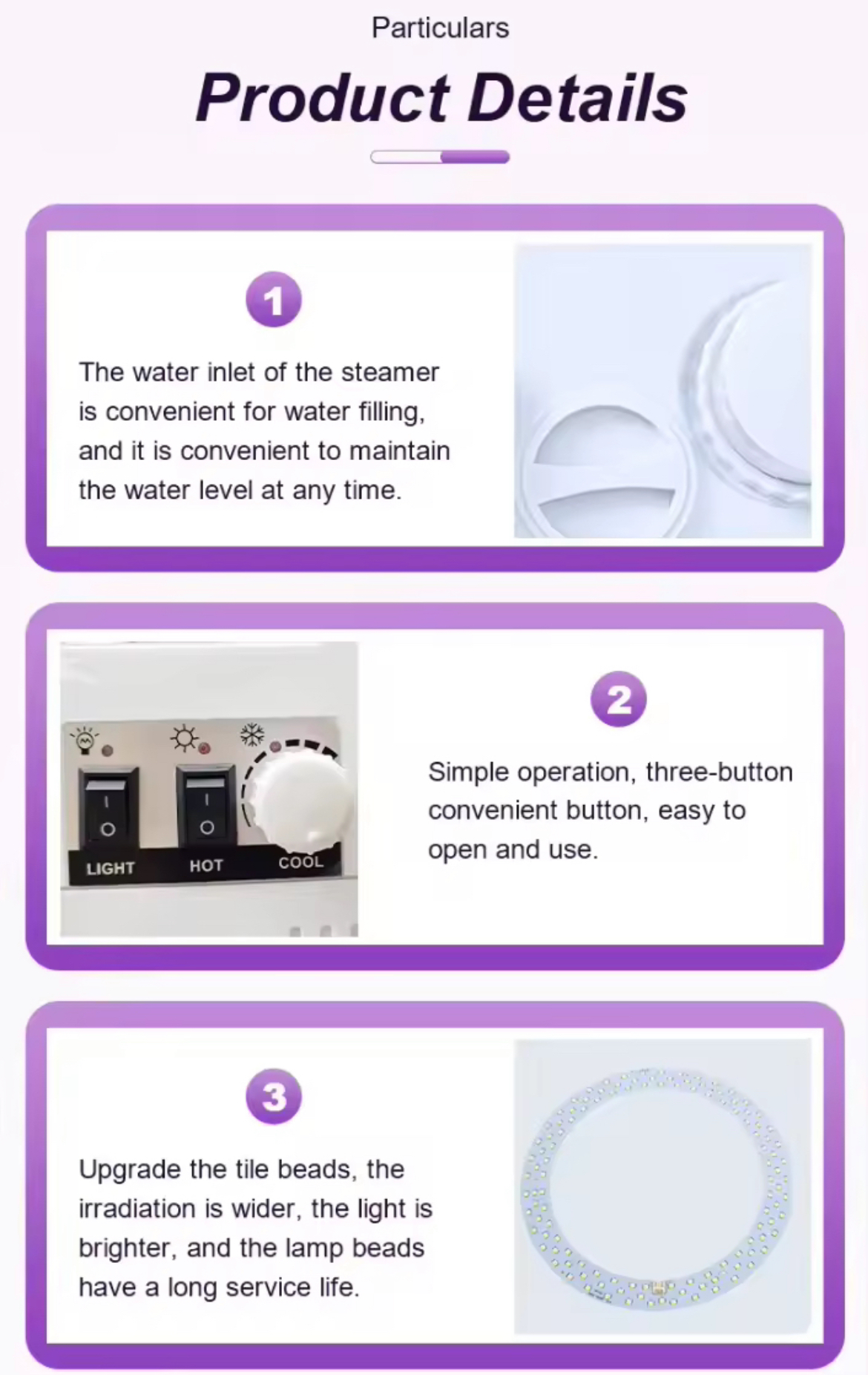 Particulars

Product Details

1

The water inlet of the steamer is convenient for water filling, and it is convenient to maintain the water level at any time.

I
O
I
O
LIGHT
HOT
COOL

2

Simple operation, three-button convenient button, easy to open and use.

3

Upgrade the tile beads, the irradiation is wider, the light is brighter, and the lamp beads have a long service life.