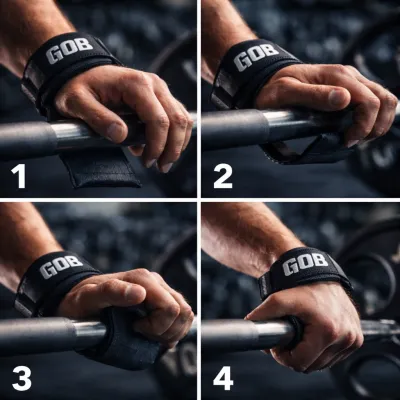 GOB
1
GOB
2
GOB
3
GOB
4