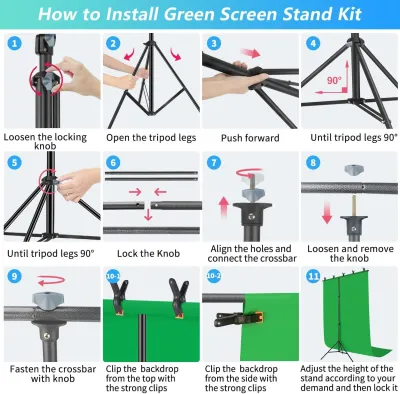 How to Install Green Screen Stand Kit

1
Loosen the locking knob

2
Open the tripod legs

3
Push forward

4
90°
Until tripod legs 90°

5
Until tripod legs 90°

6
Lock the Knob

7
Align the holes and connect the crossbar

8
Loosen and remove the knob

9
Fasten the crossbar with knob

10-1
Clip the backdrop from the top with the strong clips

10-2
Clip the backdrop from the side with the strong clips

11
Adjust the height of the stand according to your demand and then lock it