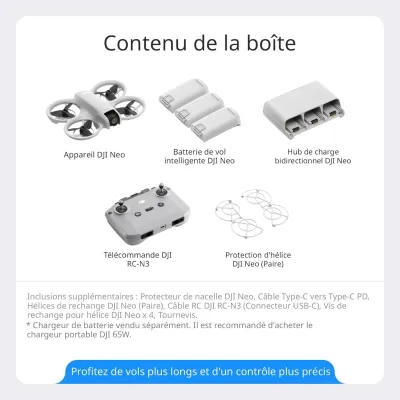 Contenu de la boîte

Appareil DJI Neo

Batterie de vol intelligente DJI Neo

Hub de charge bidirectionnel DJI Neo

Télécommande DJI RC-N3

Protection d'hélice DJI Neo (Paire)

Inclusions supplémentaires : Protecteur de nacelle DJI Neo, Câble Type-C vers Type-C PD, Hélices de rechange DJI Neo (Paire), Câble RC DJI RC-N3 (Connecteur USB-C), Vis de rechange pour hélice DJI Neo x 4, Tournevis.
* Chargeur de batterie vendu séparément. Il est recommandé d'acheter le chargeur portable DJI 65W.

Profitez de vols plus longs et d'un contrôle plus précis