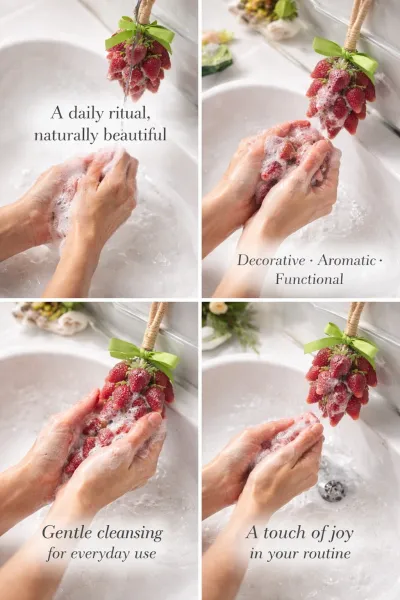 A daily ritual, naturally beautiful

Decorative · Aromatic · Functional

Gentle cleansing for everyday use

A touch of joy in your routine