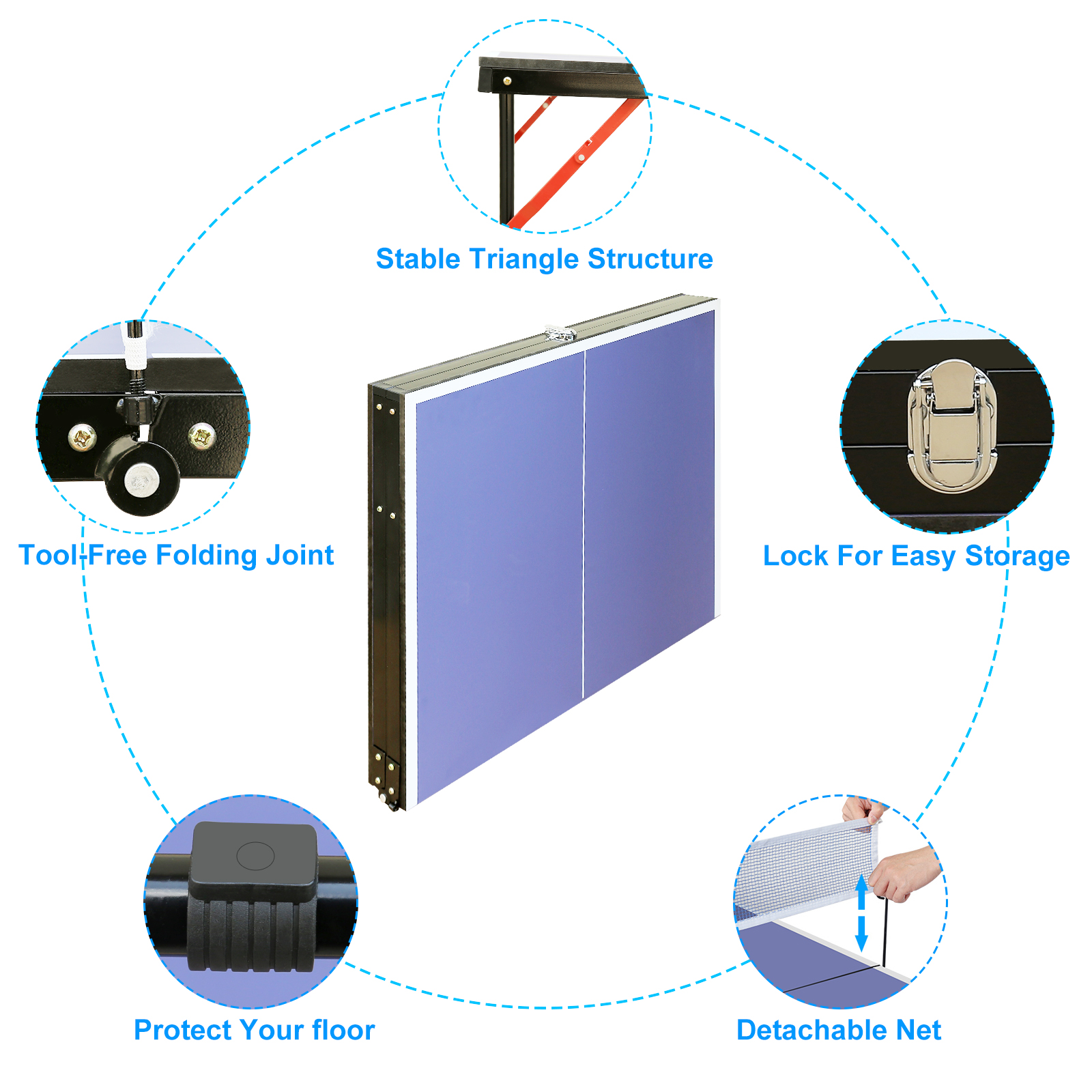 Stable Triangle Structure

Tool-Free Folding Joint

Lock For Easy Storage

Protect Your floor

Detachable Net