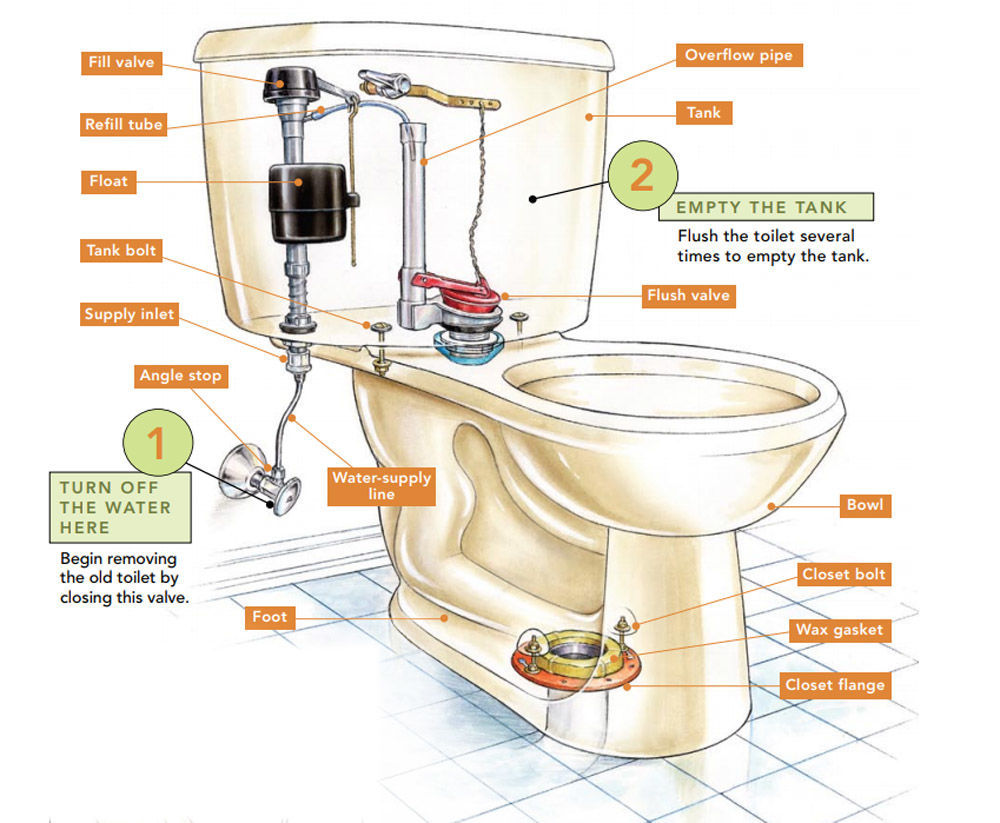 Fill valve

Refill tube

Float

Tank bolt

Supply inlet

Angle stop

1

TURN OFF THE WATER HERE

Begin removing the old toilet by closing this valve.

Water-supply line

Foot

Overflow pipe

Tank

2

EMPTY THE TANK

Flush the toilet several times to empty the tank.

Flush valve

Bowl

Closet bolt

Wax gasket

Closet flange