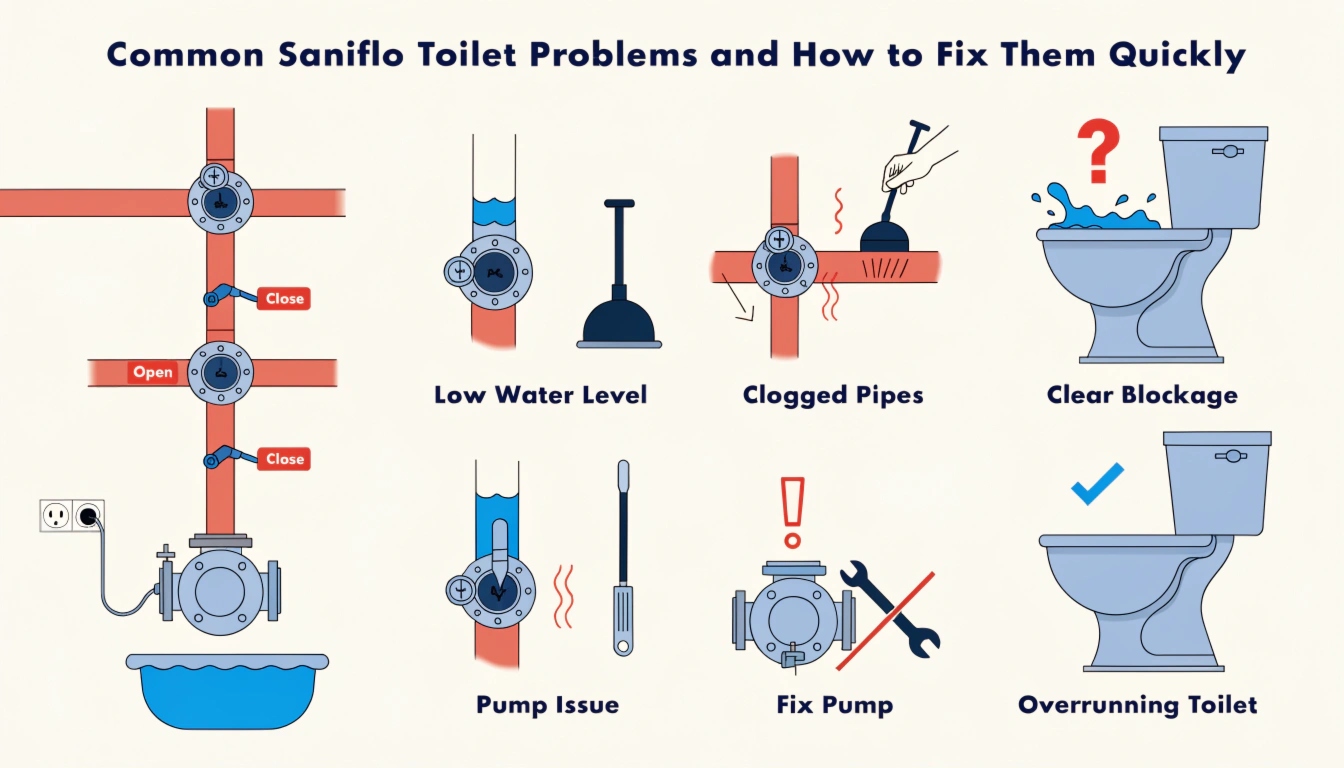 Common Saniflo Toilet Problems and How to Fix Them Quickly

Close

Open

Close

Low Water Level

Clogged Pipes

Clear Blockage

Pump Issue

Fix Pump

Overrunning Toilet