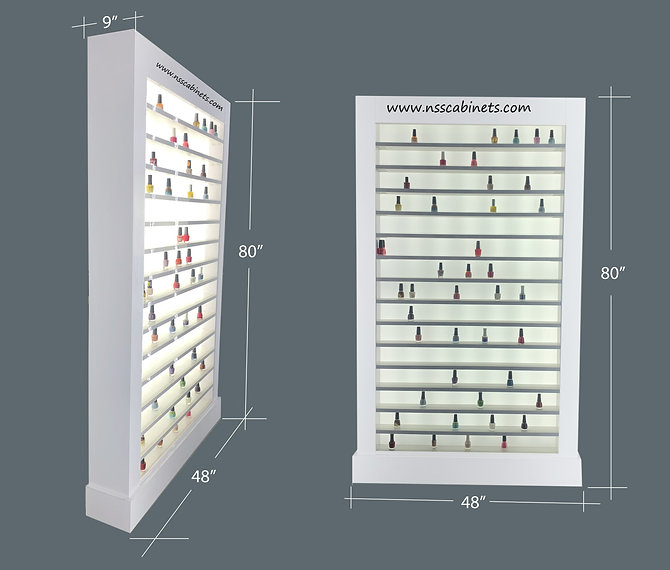 9″

www.nsscabinets.com

80″

48″

www.nsscabinets.com

80″

48″