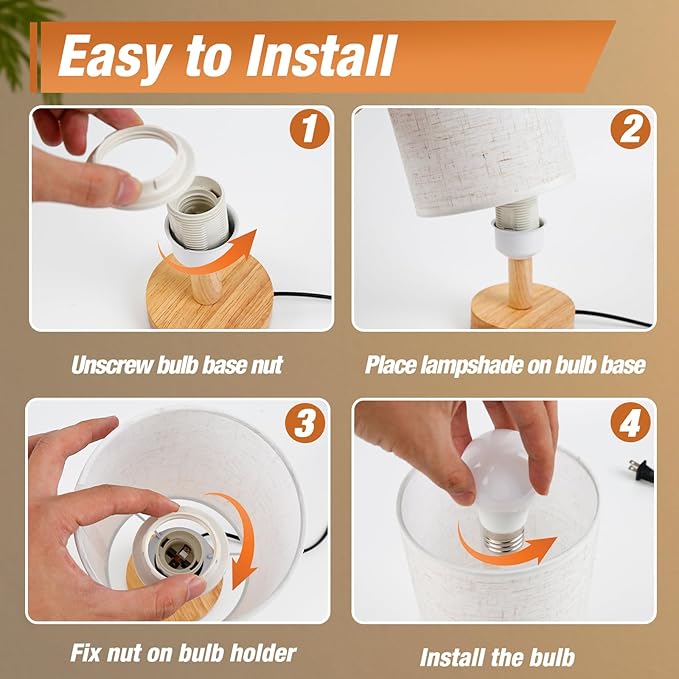 Easy to Install

1

Unscrew bulb base nut

2

Place lampshade on bulb base

3

Fix nut on bulb holder

4

Install the bulb