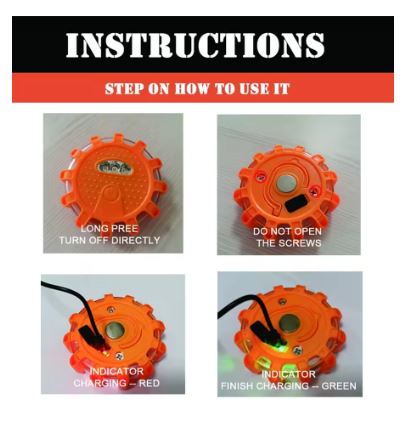 INSTRUCTIONS

STEP ON HOW TO USE IT

LONG PREE
TURN OFF DIRECTLY

DO NOT OPEN
THE SCREWS

INDICATOR
CHARGING -- RED

INDICATOR
FINISH CHARGING -- GREEN