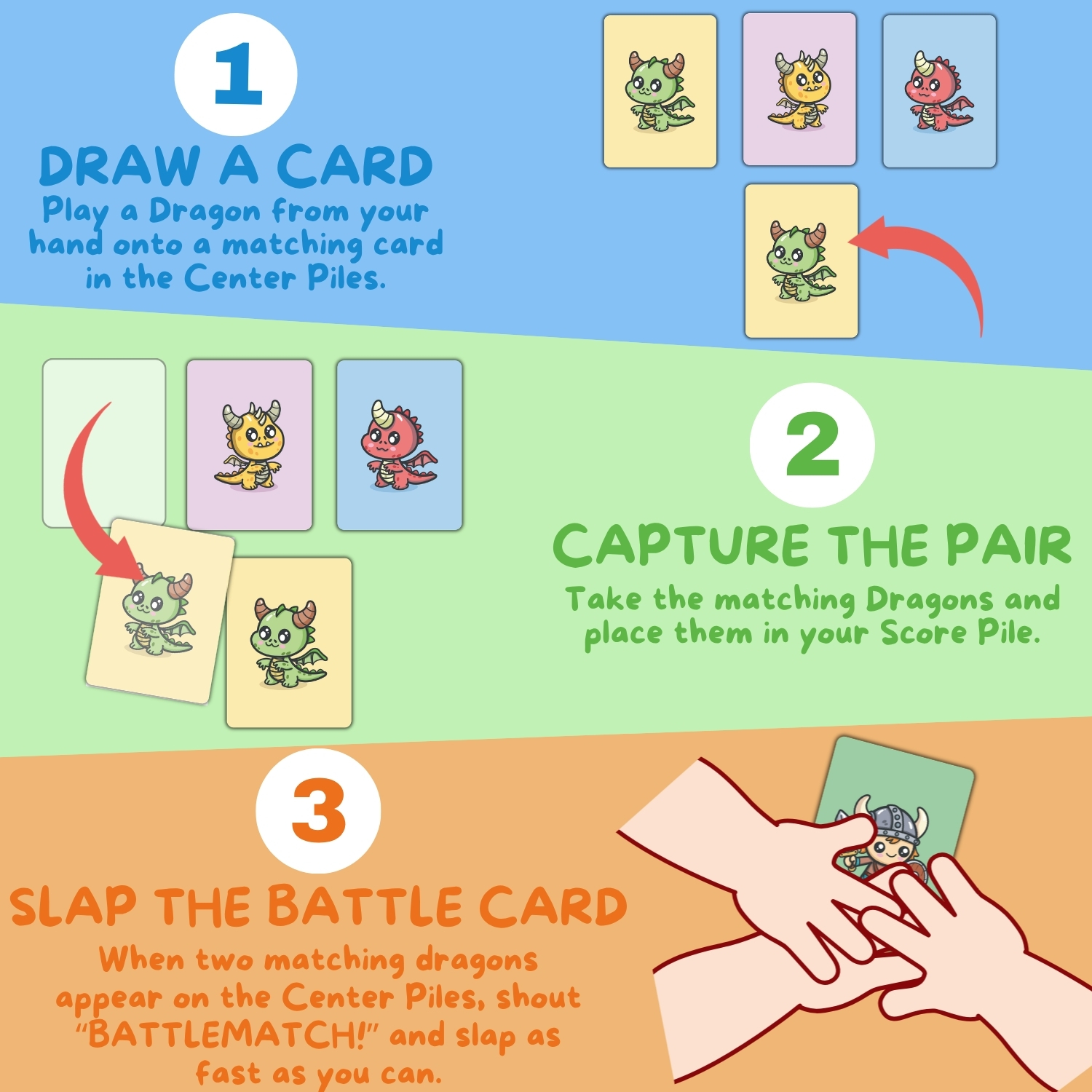 1

DRAW A CARD

Play a Dragon from your hand onto a matching card in the Center Piles.

2

CAPTURE THE PAIR

Take the matching Dragons and place them in your Score Pile.

3

SLAP THE BATTLE CARD

When two matching dragons appear on the Center Piles, shout "BATTLEMATCH!" and slap as fast as you can.