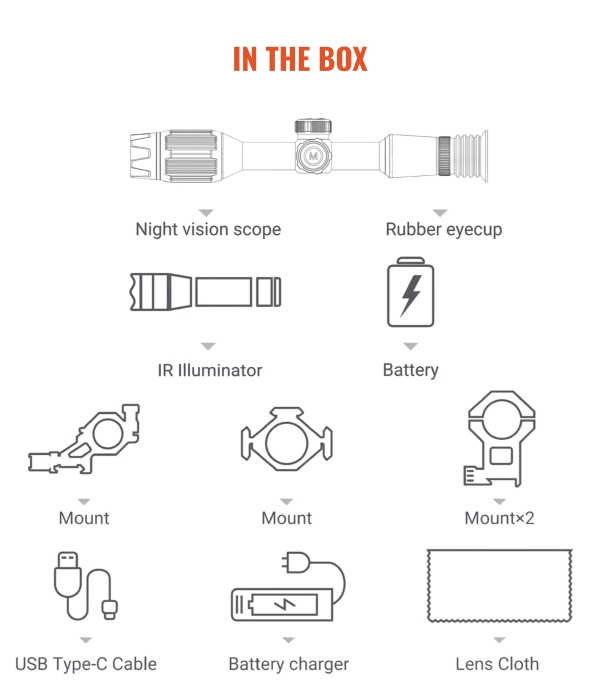 IN THE BOX

M

Night vision scope

Rubber eyecup

IR Illuminator

Battery

Mount

Mount

Mount×2

USB Type-C Cable

Battery charger

Lens Cloth