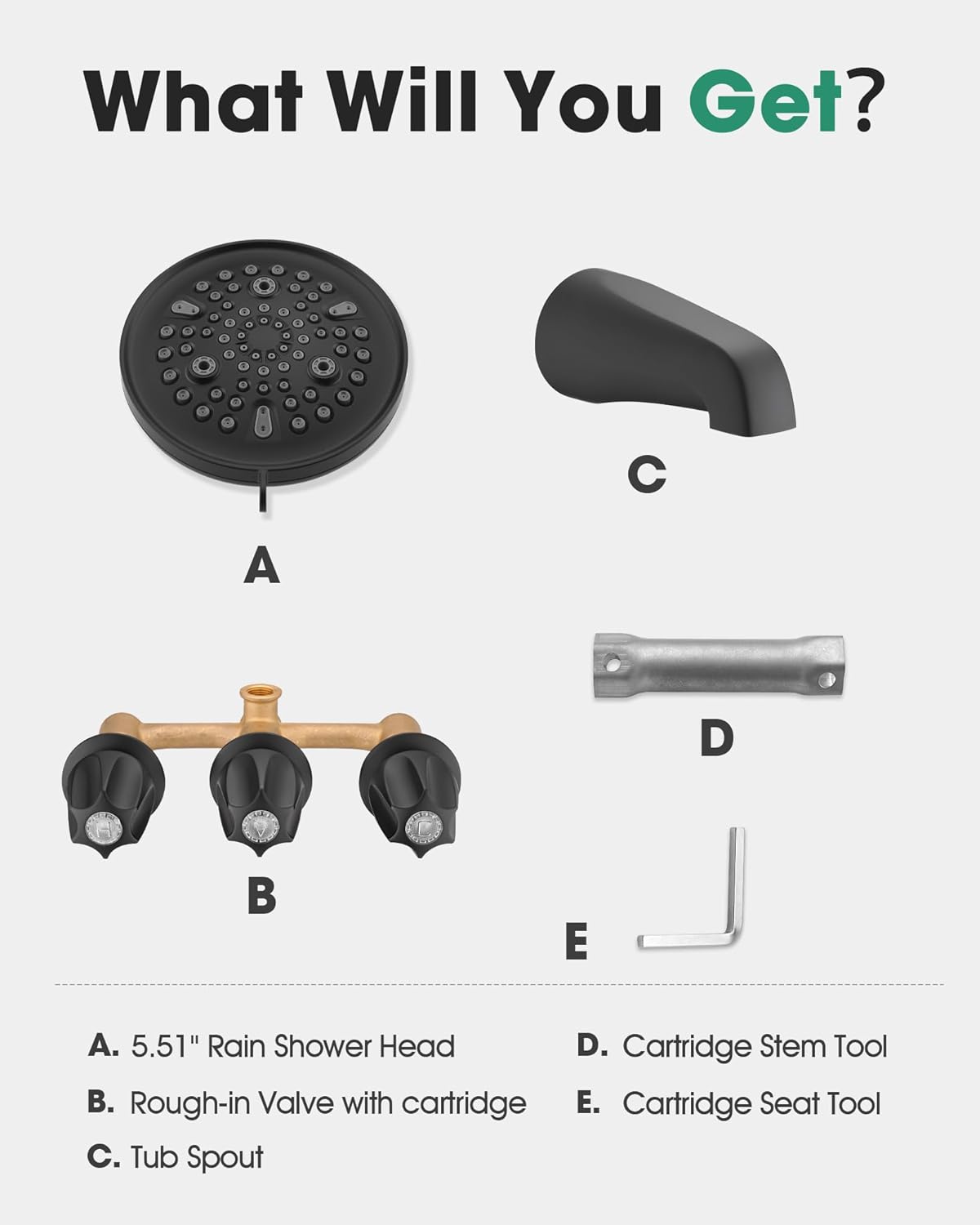 What Will You Get?

C

A

D

B

E

A. 5.51" Rain Shower Head

B. Rough-in Valve with cartridge

C. Tub Spout

D. Cartridge Stem Tool

E. Cartridge Seat Tool