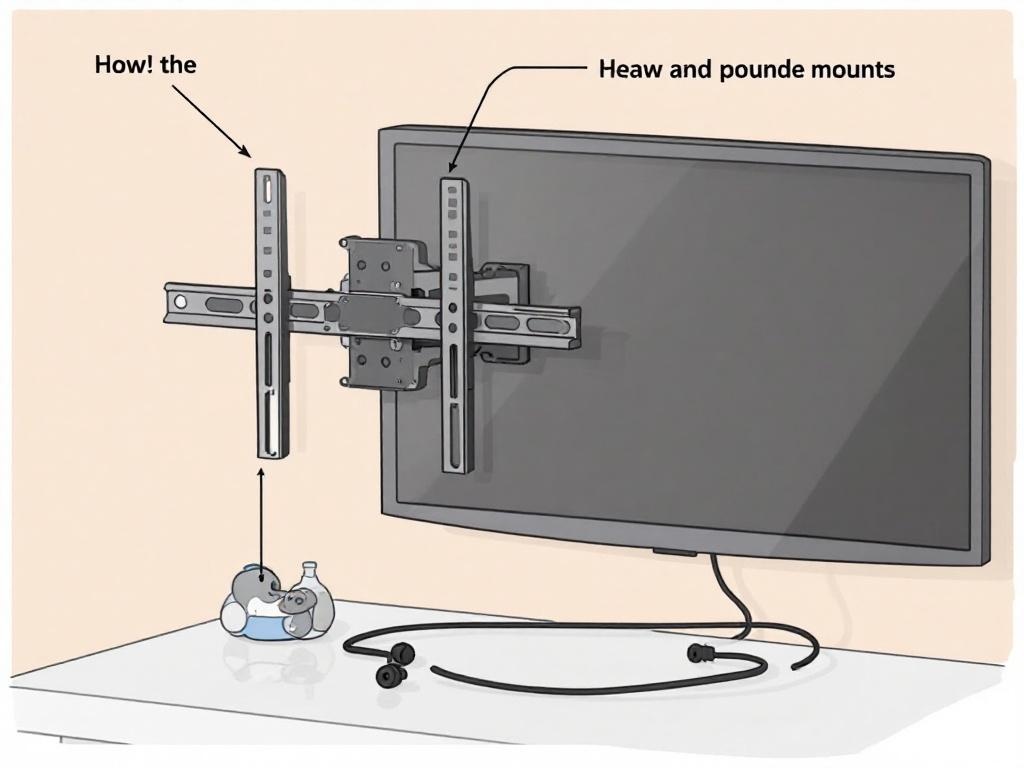 How! the

Heaw and pounde mounts