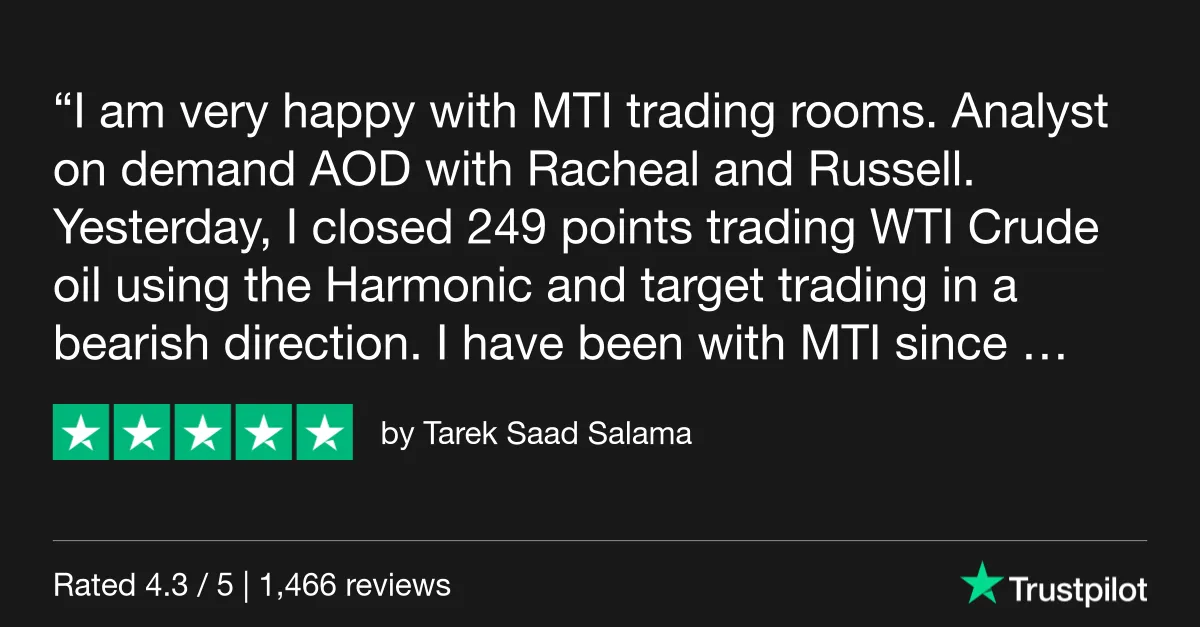 "I am very happy with MTI trading rooms. Analyst on demand AOD with Racheal and Russell. Yesterday, I closed 249 points trading WTI Crude oil using the Harmonic and target trading in a bearish direction. I have been with MTI since …

by Tarek Saad Salama

Rated 4.3 / 5 | 1,466 reviews

Trustpilot