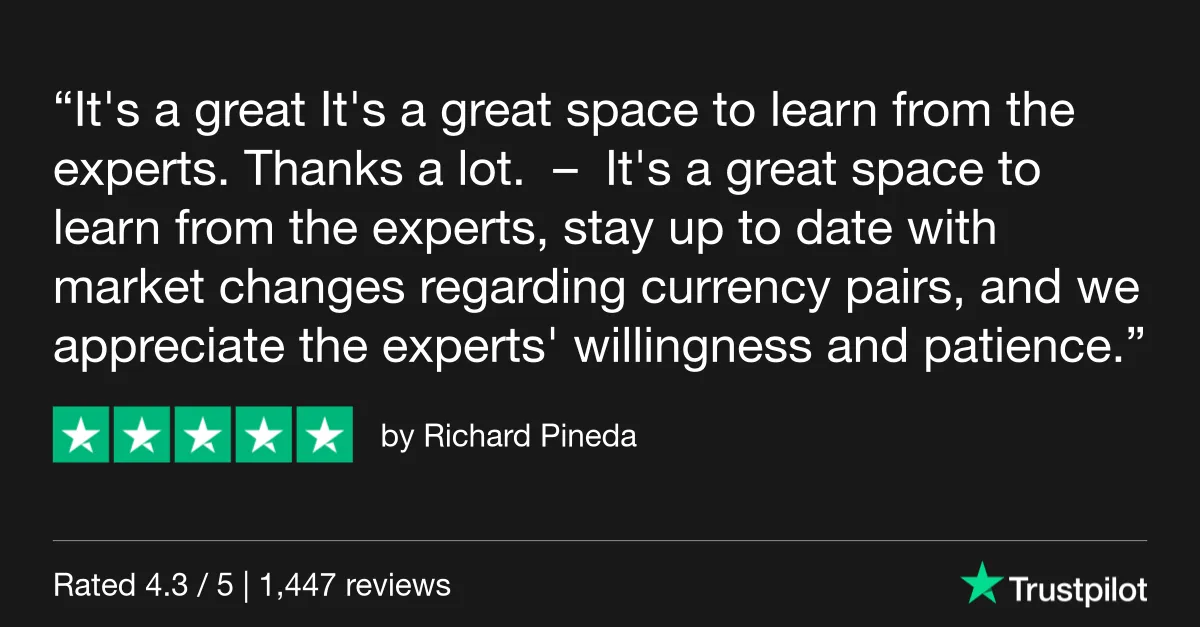 "It's a great It's a great space to learn from the experts. Thanks a lot. – It's a great space to learn from the experts, stay up to date with market changes regarding currency pairs, and we appreciate the experts' willingness and patience."

by Richard Pineda

Rated 4.3 / 5 | 1,447 reviews

Trustpilot