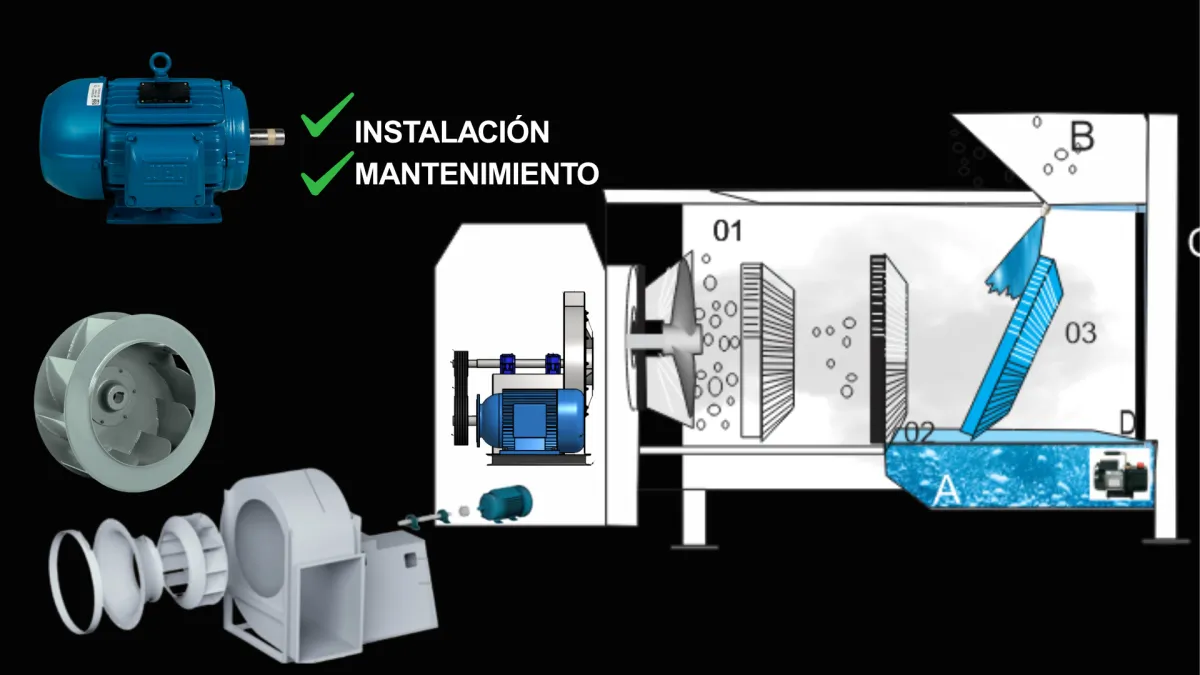 INSTALACIÓN
MANTENIMIENTO

B
01
03
02
D
A