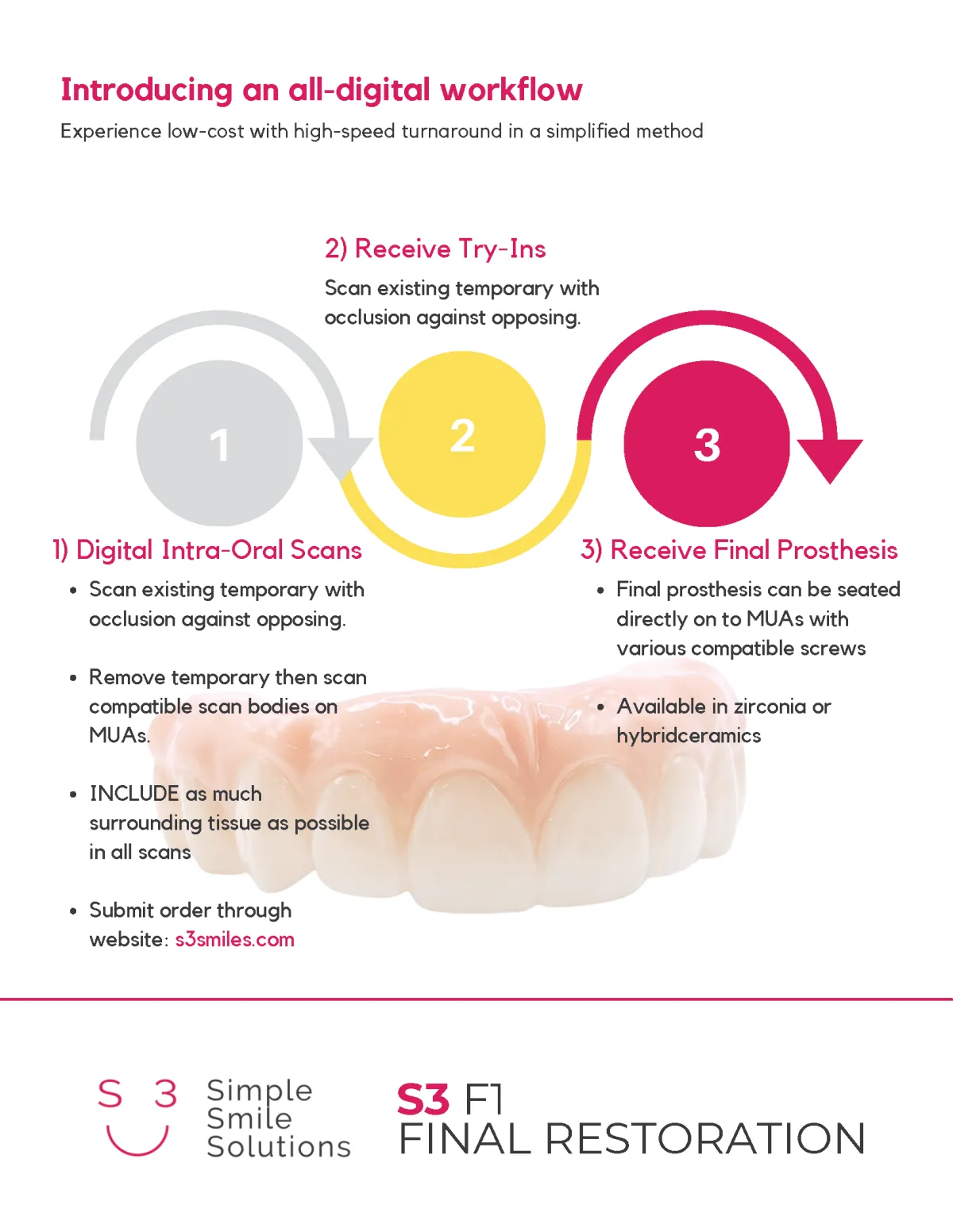 Introducing an all-digital workflow

Experience low-cost with high-speed turnaround in a simplified method

2) Receive Try-Ins

Scan existing temporary with occlusion against opposing.

1

2

3

1) Digital Intra-Oral Scans

• Scan existing temporary with occlusion against opposing.

• Remove temporary then scan compatible scan bodies on MUAs.

• INCLUDE as much surrounding tissue as possible in all scans

• Submit order through website: s3smiles.com

3) Receive Final Prosthesis

• Final prosthesis can be seated directly on to MUAs with various compatible screws

• Available in zirconia or hybridceramics

S 3 Simple Smile Solutions

S3 F1
FINAL RESTORATION