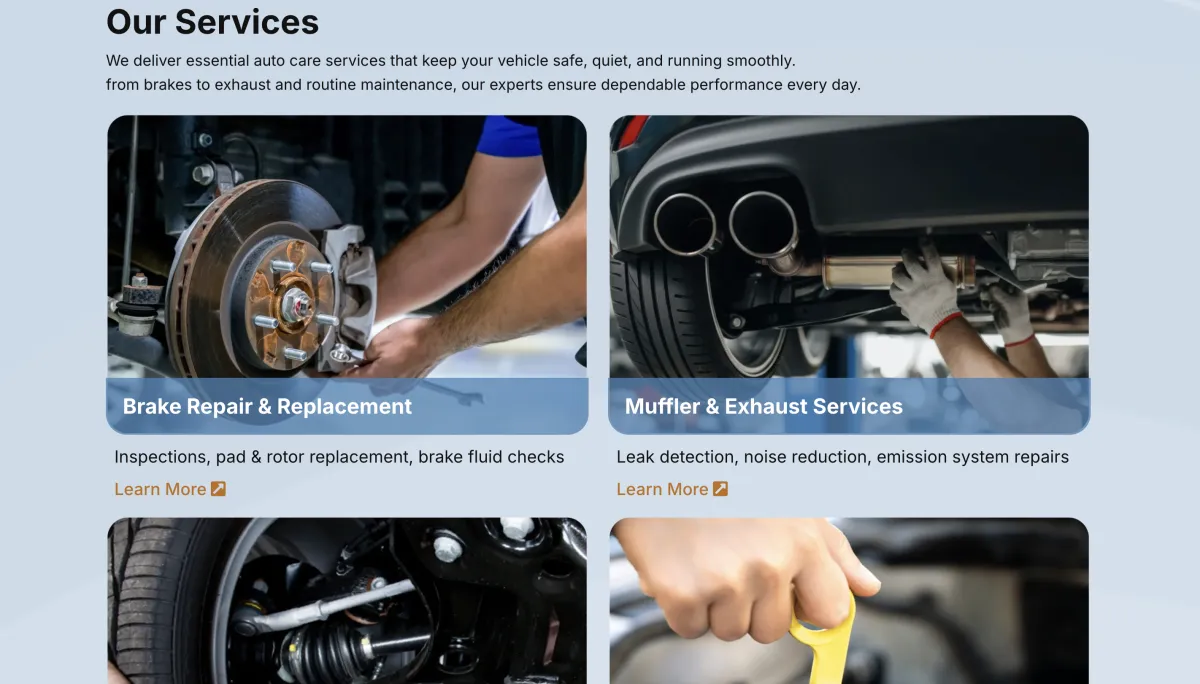 Our Services

We deliver essential auto care services that keep your vehicle safe, quiet, and running smoothly.
from brakes to exhaust and routine maintenance, our experts ensure dependable performance every day.

Brake Repair & Replacement

Inspections, pad & rotor replacement, brake fluid checks

Learn More

Muffler & Exhaust Services

Leak detection, noise reduction, emission system repairs

Learn More