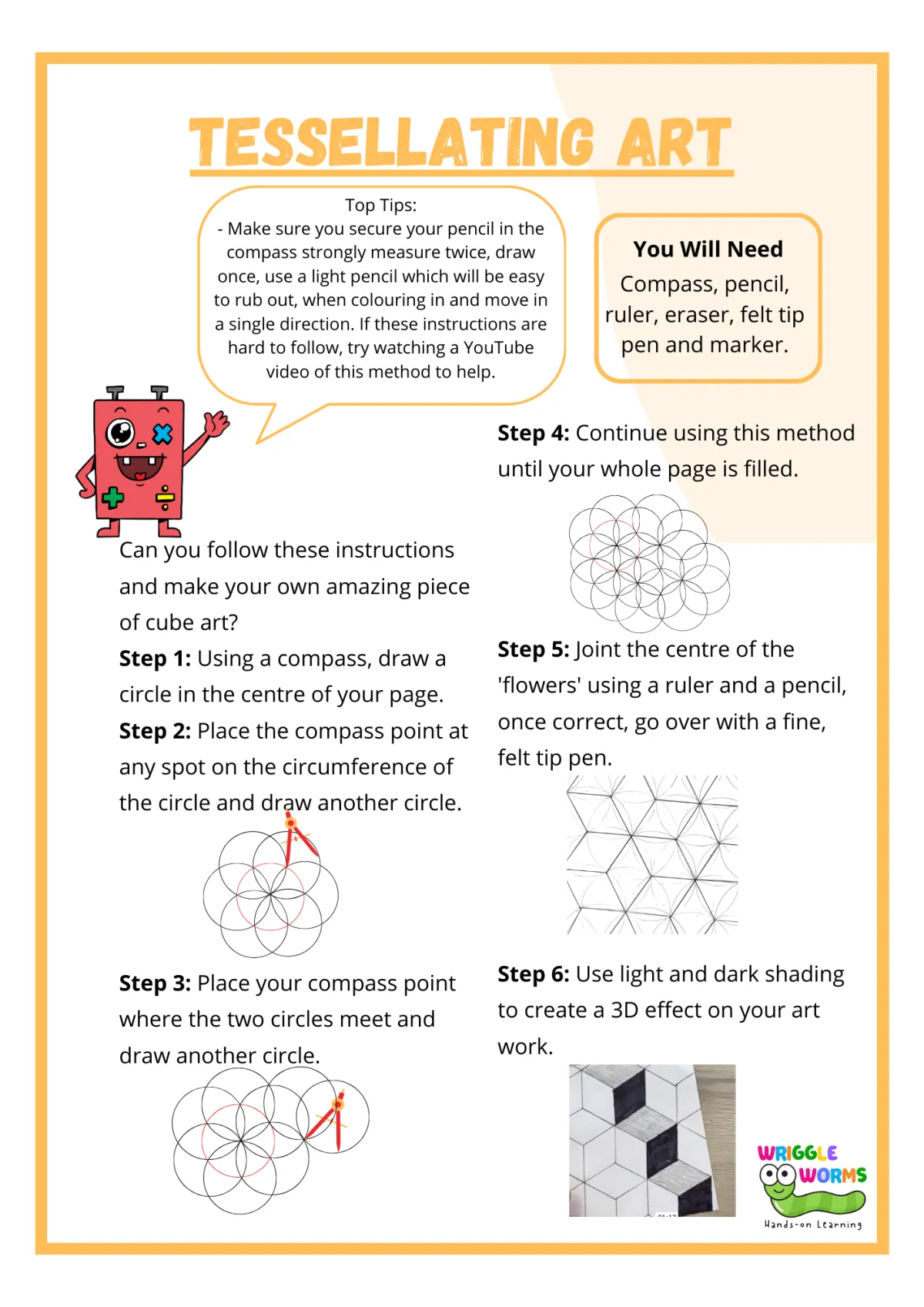 TESSELLATING ART

Top Tips:
- Make sure you secure your pencil in the compass strongly measure twice, draw once, use a light pencil which will be easy to rub out, when colouring in and move in a single direction. If these instructions are hard to follow, try watching a YouTube video of this method to help.

You Will Need
Compass, pencil, ruler, eraser, felt tip pen and marker.

Can you follow these instructions and make your own amazing piece of cube art?

Step 1: Using a compass, draw a circle in the centre of your page.

Step 2: Place the compass point at any spot on the circumference of the circle and draw another circle.

Step 3: Place your compass point where the two circles meet and draw another circle.

Step 4: Continue using this method until your whole page is filled.

Step 5: Joint the centre of the 'flowers' using a ruler and a pencil, once correct, go over with a fine, felt tip pen.

Step 6: Use light and dark shading to create a 3D effect on your art work.

WRIGGLE WORMS
Hands-on Learning