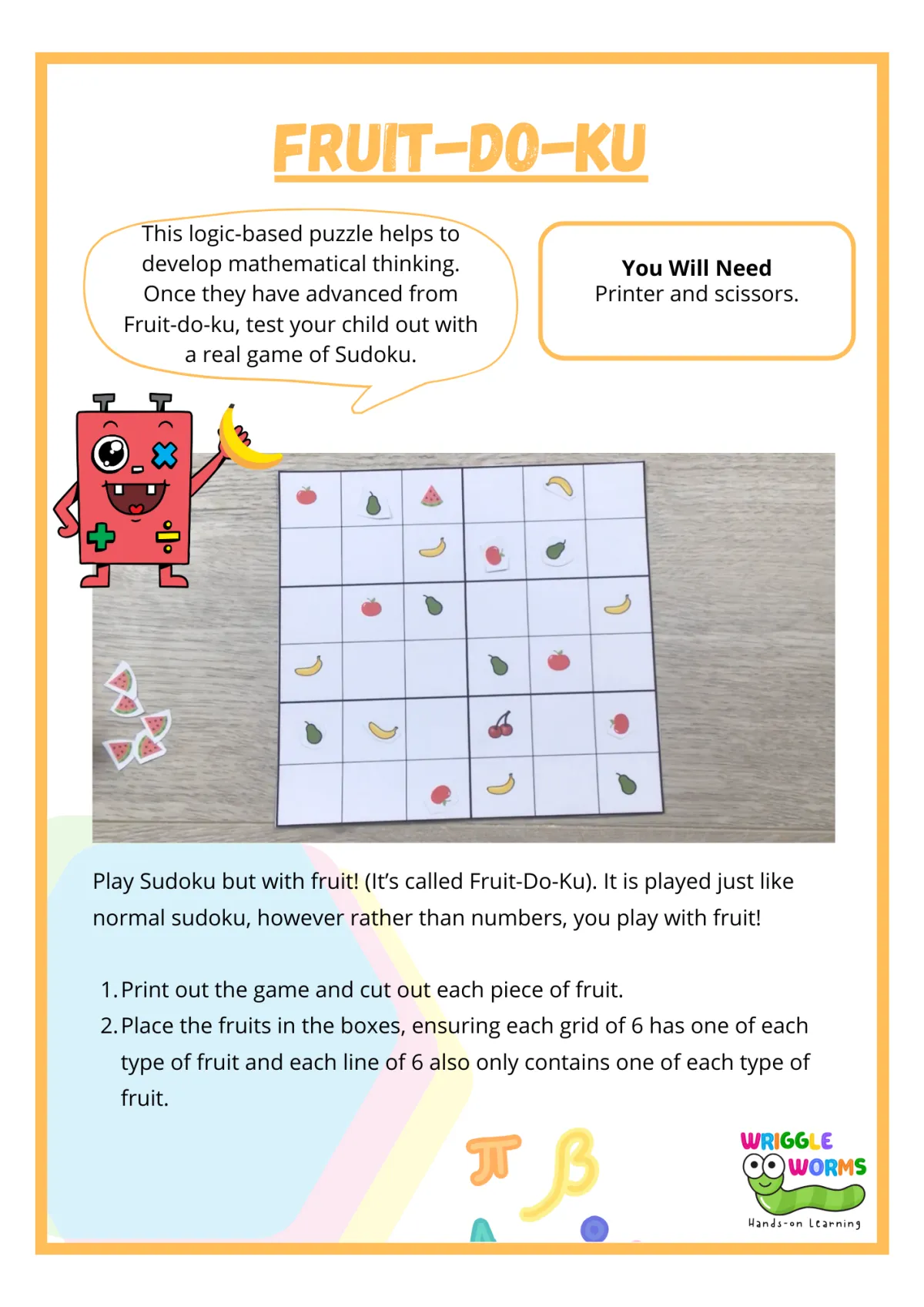 FRUIT-DO-KU

This logic-based puzzle helps to develop mathematical thinking. Once they have advanced from Fruit-do-ku, test your child out with a real game of Sudoku.

You Will Need
Printer and scissors.

Play Sudoku but with fruit! (It's called Fruit-Do-Ku). It is played just like normal sudoku, however rather than numbers, you play with fruit!

1. Print out the game and cut out each piece of fruit.
2. Place the fruits in the boxes, ensuring each grid of 6 has one of each type of fruit and each line of 6 also only contains one of each type of fruit.

$\pi$ $\beta$

WRIGGLE WORMS
Hands-on Learning