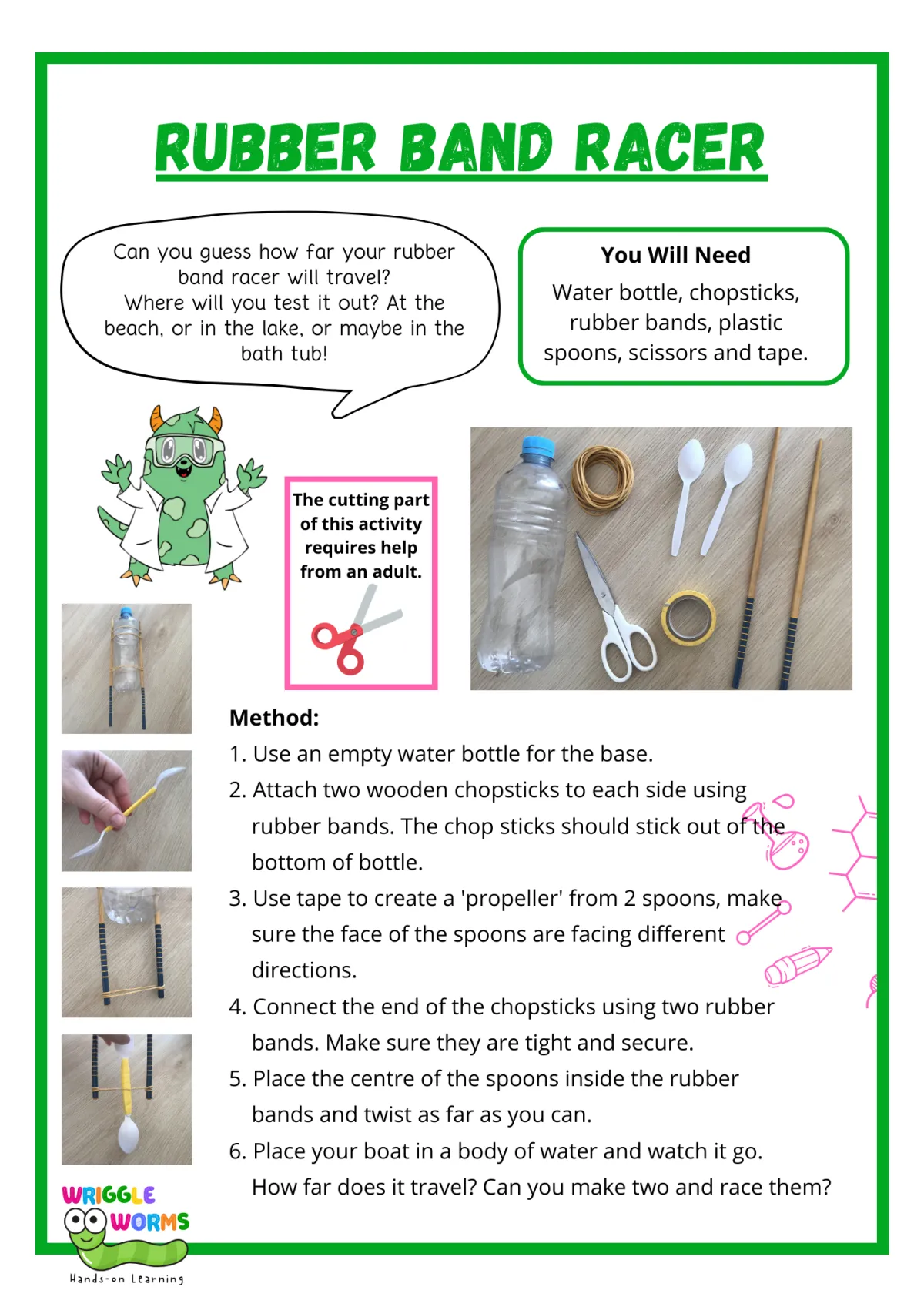 RUBBER BAND RACER

Can you guess how far your rubber band racer will travel? Where will you test it out? At the beach, or in the lake, or maybe in the bath tub!

You Will Need

Water bottle, chopsticks, rubber bands, plastic spoons, scissors and tape.

The cutting part of this activity requires help from an adult.

Method:

1. Use an empty water bottle for the base.
2. Attach two wooden chopsticks to each side using rubber bands. The chop sticks should stick out of the bottom of bottle.
3. Use tape to create a 'propeller' from 2 spoons, make sure the face of the spoons are facing different directions.
4. Connect the end of the chopsticks using two rubber bands. Make sure they are tight and secure.
5. Place the centre of the spoons inside the rubber bands and twist as far as you can.
6. Place your boat in a body of water and watch it go. How far does it travel? Can you make two and race them?

WRIGGLE WORMS
Hands-on Learning