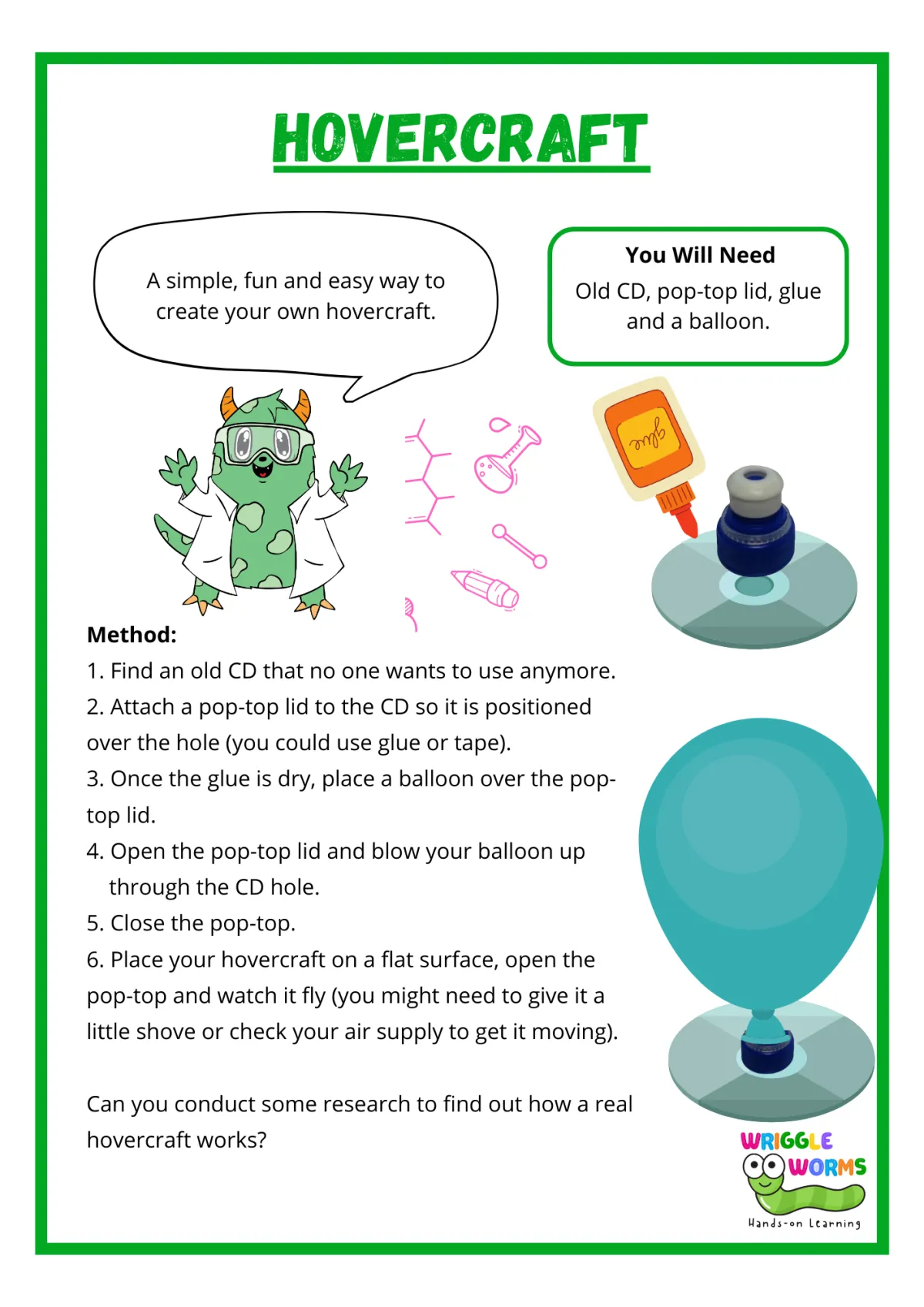 HOVERCRAFT

A simple, fun and easy way to create your own hovercraft.

You Will Need
Old CD, pop-top lid, glue and a balloon.

glue

Method:
1. Find an old CD that no one wants to use anymore.
2. Attach a pop-top lid to the CD so it is positioned over the hole (you could use glue or tape).
3. Once the glue is dry, place a balloon over the pop-top lid.
4. Open the pop-top lid and blow your balloon up through the CD hole.
5. Close the pop-top.
6. Place your hovercraft on a flat surface, open the pop-top and watch it fly (you might need to give it a little shove or check your air supply to get it moving).

Can you conduct some research to find out how a real hovercraft works?

WRIGGLE WORMS
Hands-on Learning