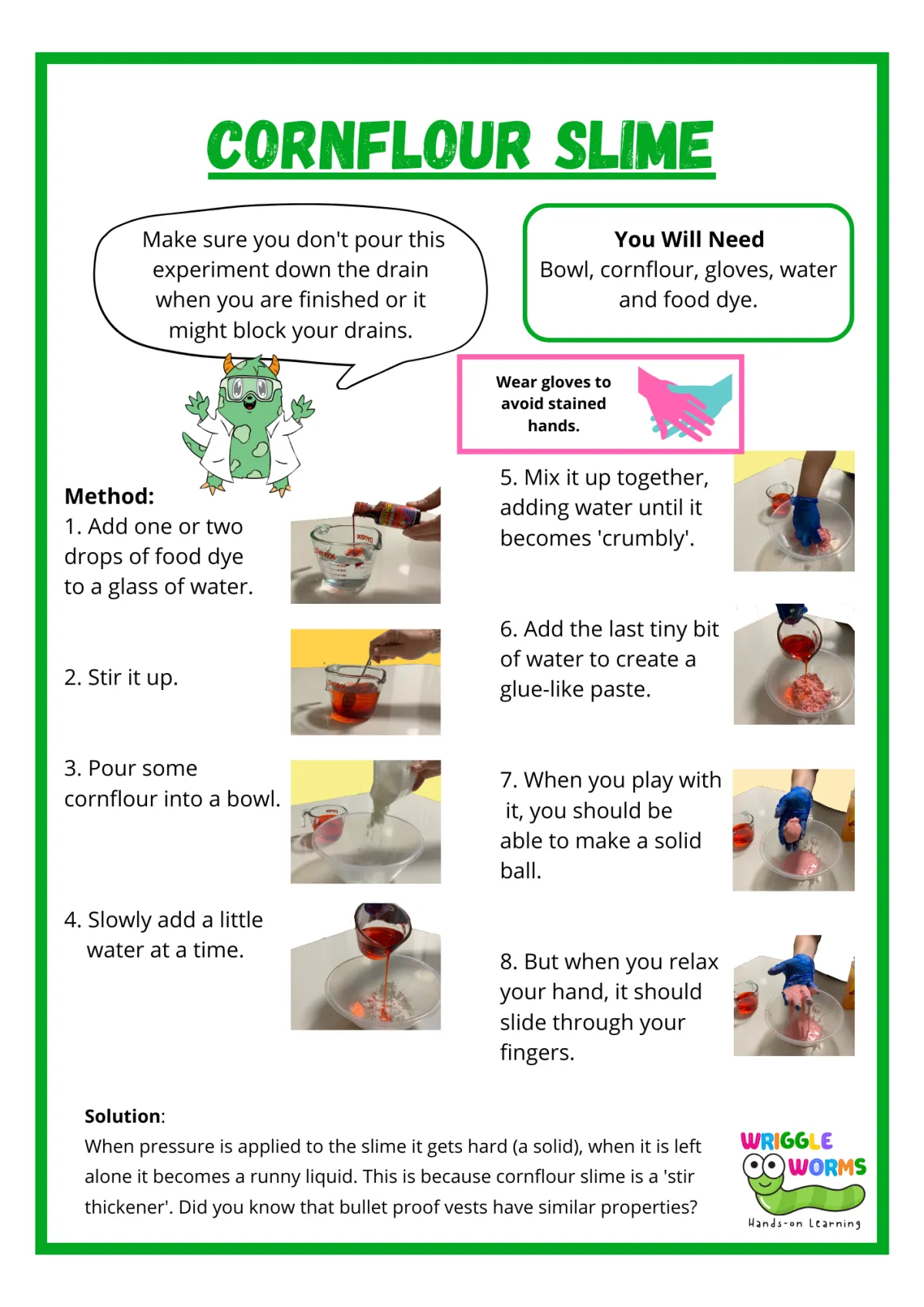 CORNFLOUR SLIME

Make sure you don't pour this experiment down the drain when you are finished or it might block your drains.

You Will Need
Bowl, cornflour, gloves, water and food dye.

Wear gloves to avoid stained hands.

Method:
1. Add one or two drops of food dye to a glass of water.

2. Stir it up.

3. Pour some cornflour into a bowl.

4. Slowly add a little water at a time.

5. Mix it up together, adding water until it becomes 'crumbly'.

6. Add the last tiny bit of water to create a glue-like paste.

7. When you play with it, you should be able to make a solid ball.

8. But when you relax your hand, it should slide through your fingers.

Solution:
When pressure is applied to the slime it gets hard (a solid), when it is left alone it becomes a runny liquid. This is because cornflour slime is a 'stir thickener'. Did you know that bullet proof vests have similar properties?

WRIGGLE WORMS
Hands-on Learning