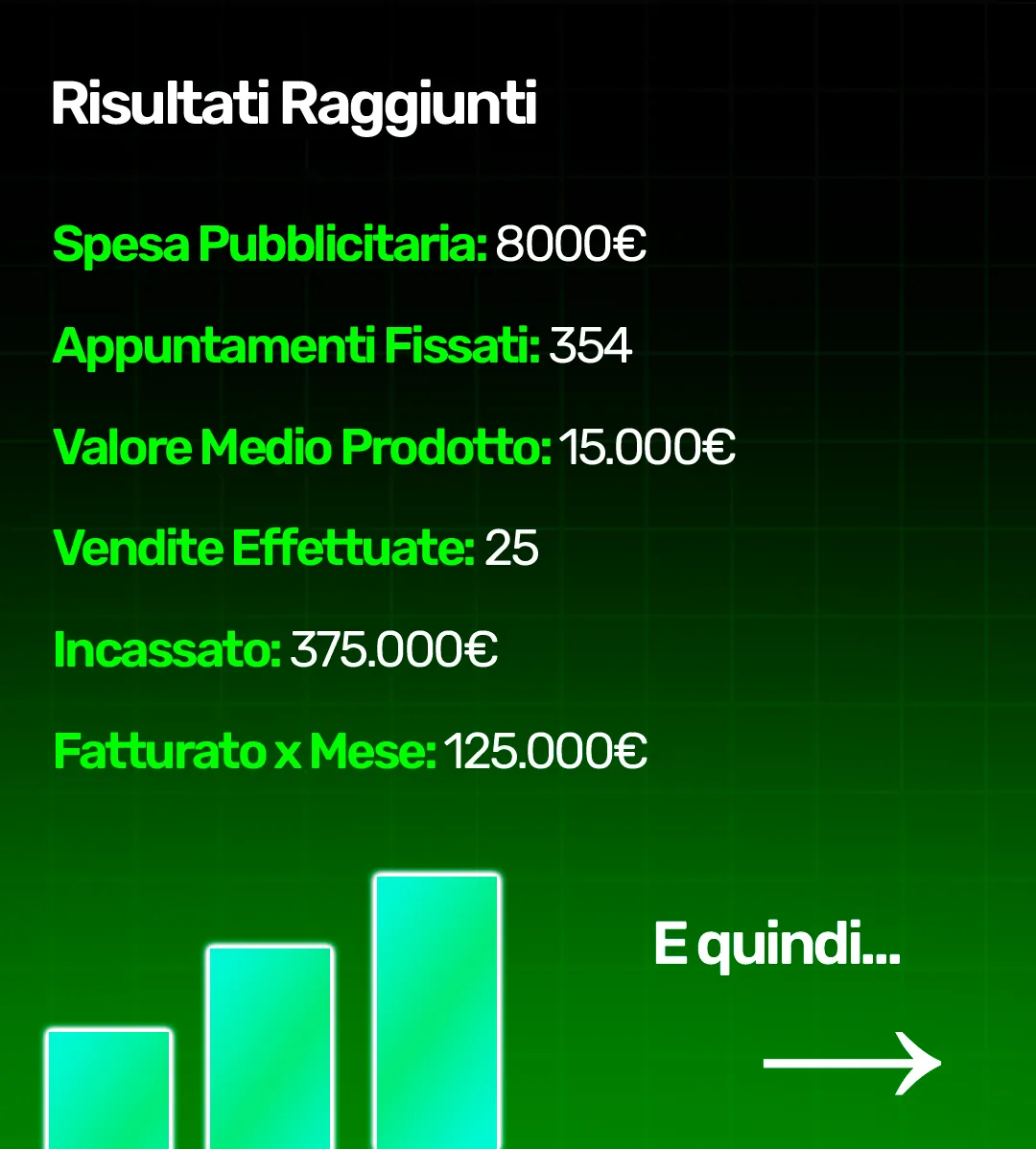 Risultati Raggiunti

Spesa Pubblicitaria: 8000€

Appuntamenti Fissati: 354

Valore Medio Prodotto: 15.000€

Vendite Effettuate: 25

Incassato: 375.000€

Fatturato x Mese: 125.000€

E quindi...

→