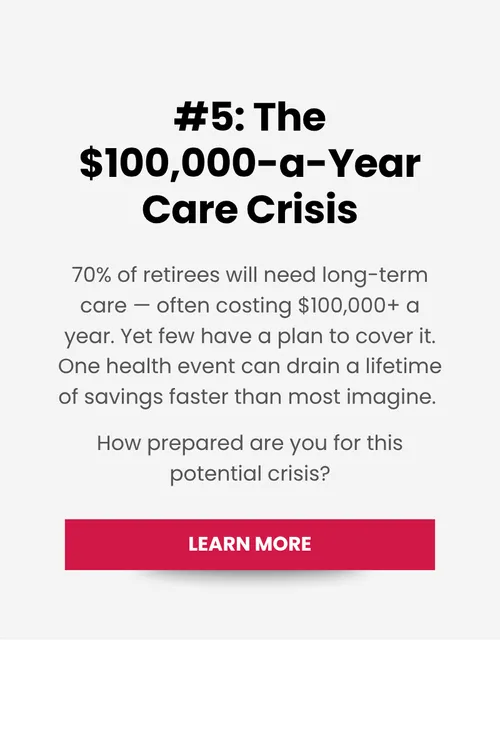 #5: The $100,000-a-Year Care Crisis

70% of retirees will need long-term care — often costing $100,000+ a year. Yet few have a plan to cover it. One health event can drain a lifetime of savings faster than most imagine.

How prepared are you for this potential crisis?

LEARN MORE