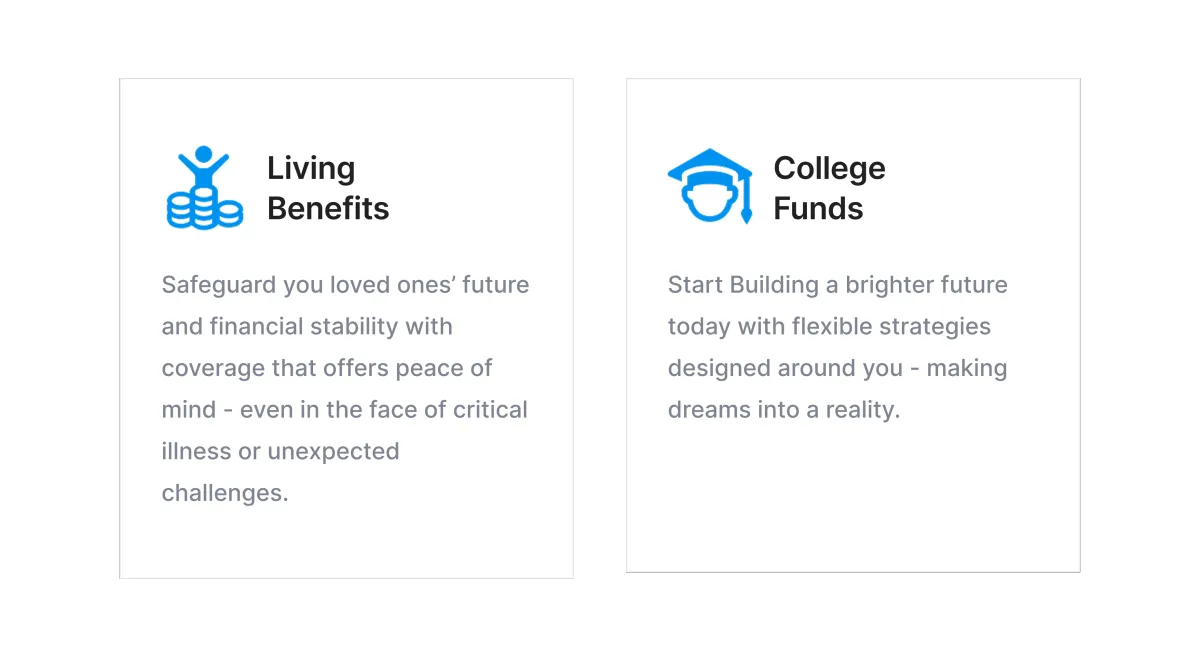 Living
Benefits

Safeguard you loved ones' future and financial stability with coverage that offers peace of mind - even in the face of critical illness or unexpected challenges.

College
Funds

Start Building a brighter future today with flexible strategies designed around you - making dreams into a reality.